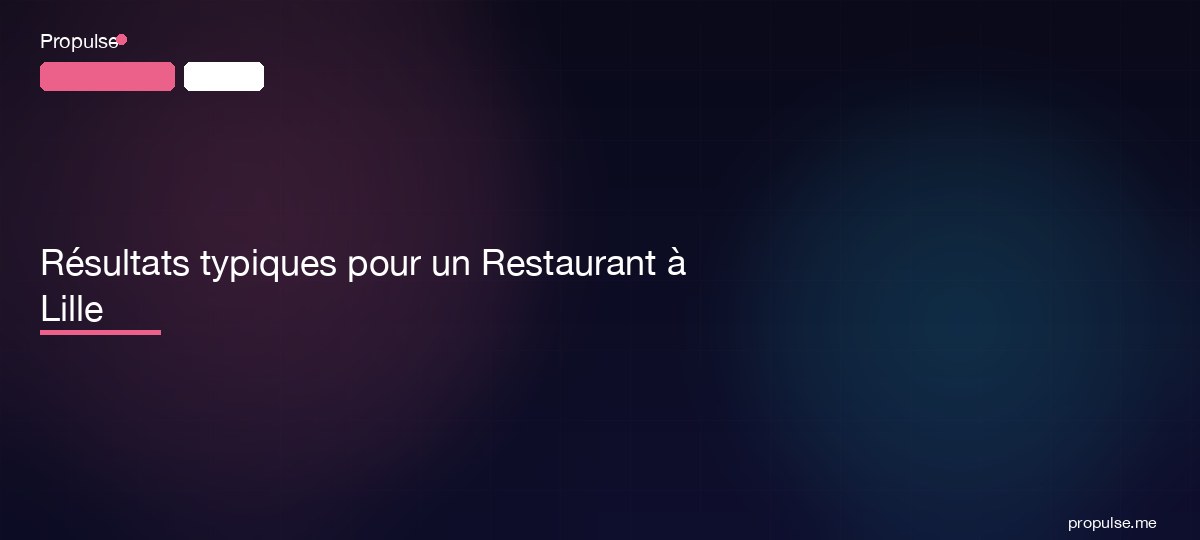 Propulse

Résultats typiques pour un Restaurant à Lille

propulse.me